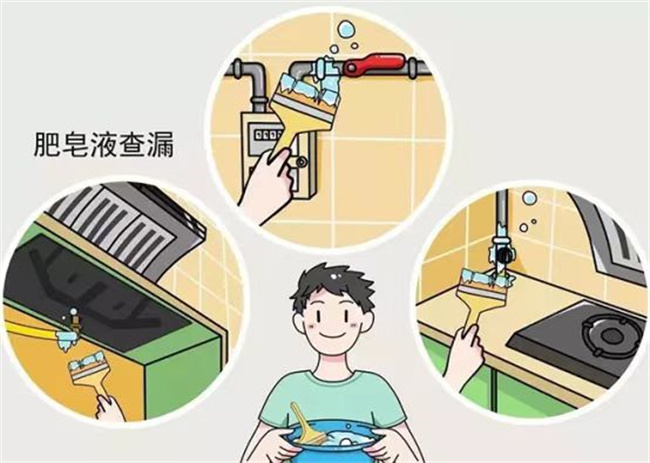 肥皂液查漏